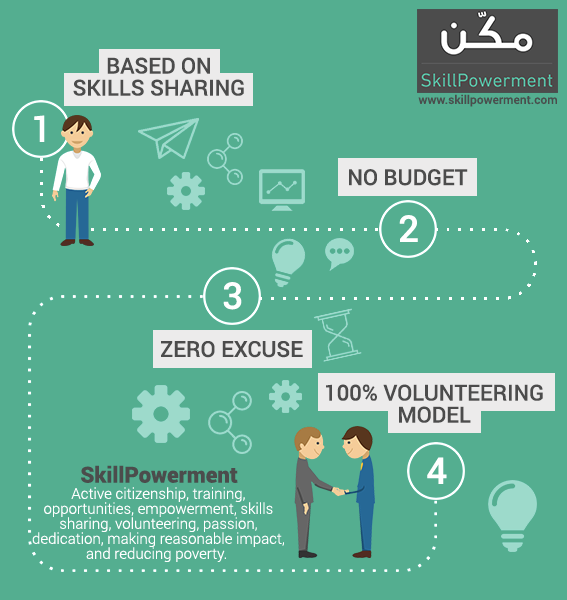 مكّن
SkillPowerment
www.skillpowerment.com

BASED ON SKILLS SHARING

1

NO BUDGET

2

3

ZERO EXCUSE

100% VOLUNTEERING MODEL

4

SkillPowerment
Active citizenship, training, opportunities, empowerment, skills sharing, volunteering, passion, dedication, making reasonable impact, and reducing poverty.